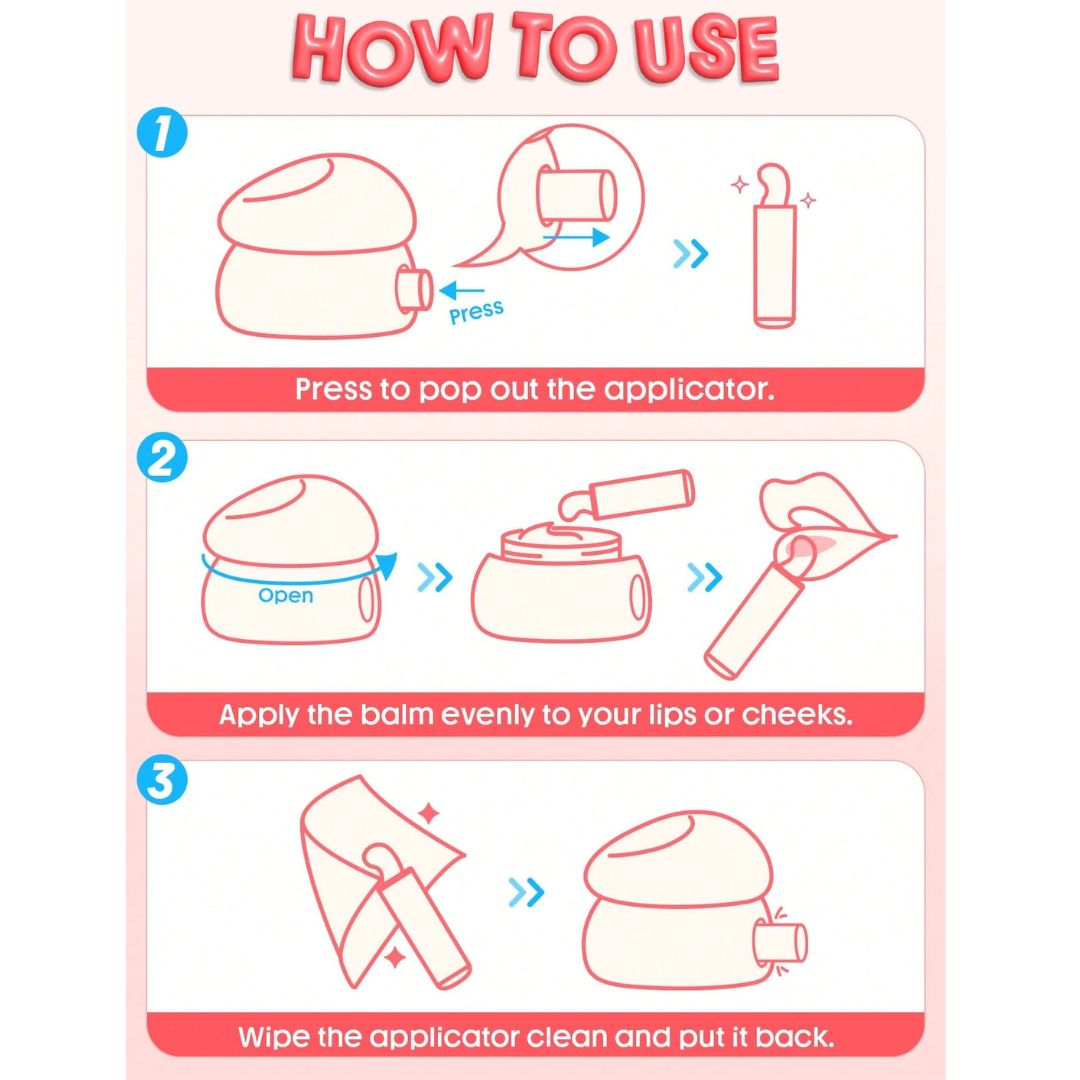 HOW TO USE

1

Press

Press to pop out the applicator.

2

Open

Apply the balm evenly to your lips or cheeks.

3

Wipe the applicator clean and put it back.