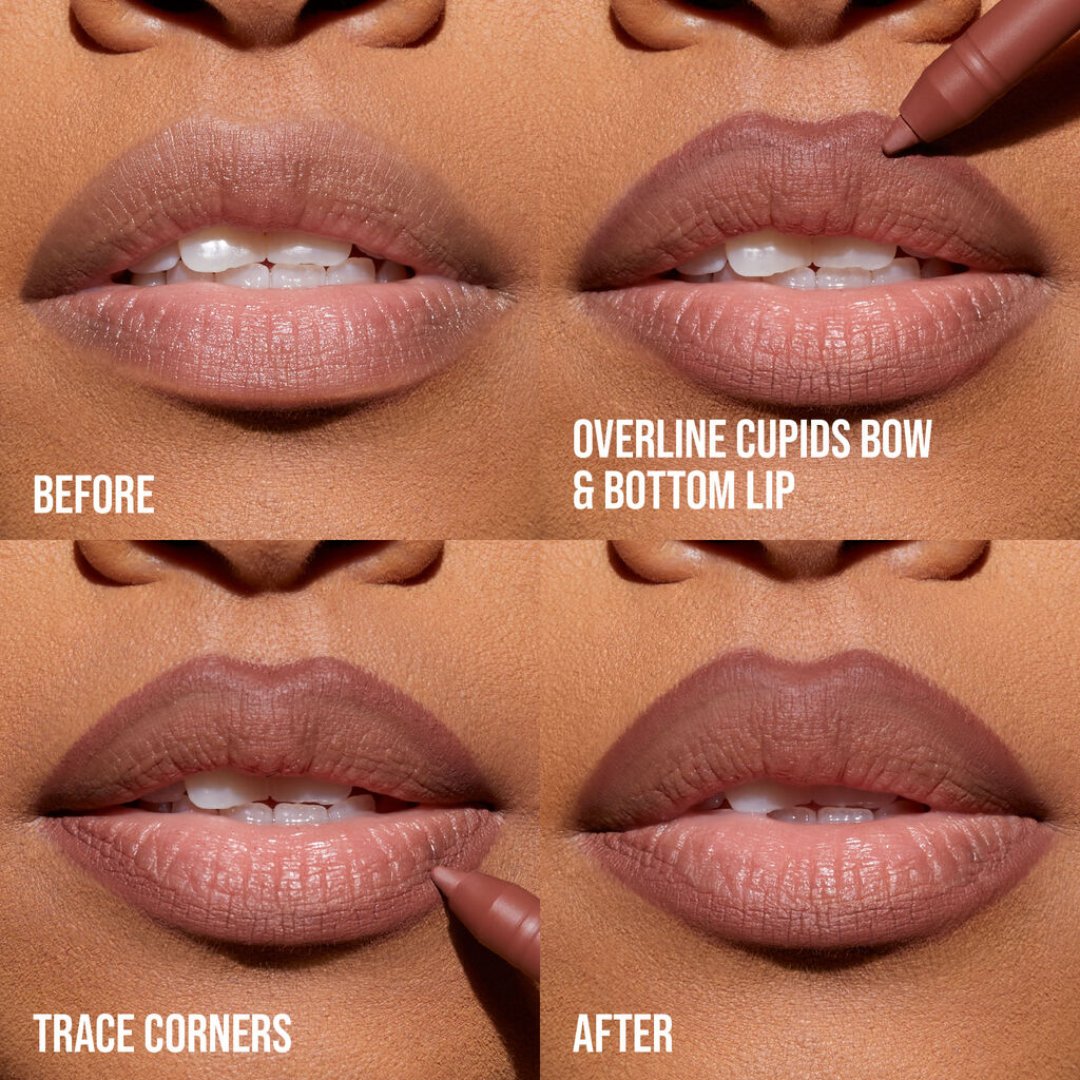 BEFORE

OVERLINE CUPIDS BOW & BOTTOM LIP

TRACE CORNERS

AFTER