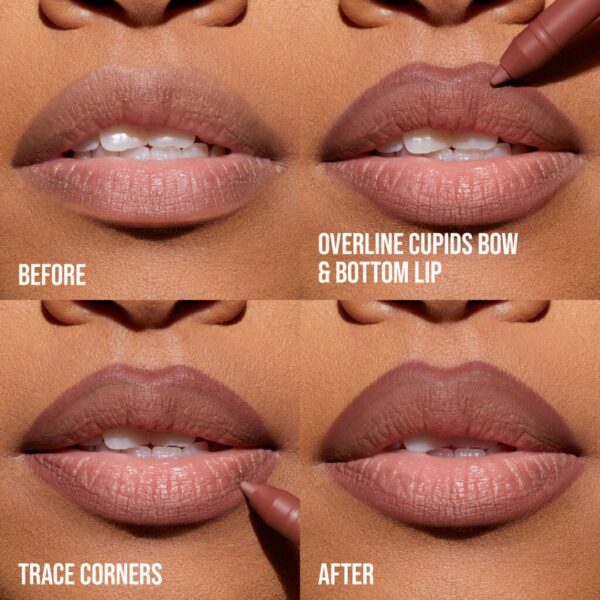 BEFORE

OVERLINE CUPIDS BOW & BOTTOM LIP

TRACE CORNERS

AFTER